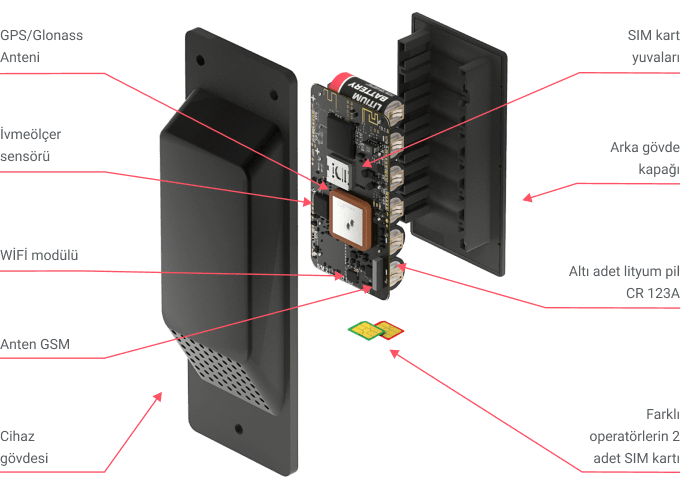 GPS/Glonass
Anteni

İvmeölçer
sensörü

WİFİ modülü

Anten GSM

Cihaz
gövdesi

LITIUM
BATTERY

SIM kart
yuvaları

Arka gövde
kapağı

Altı adet lityum pil
CR 123A

Farklı
operatörlerin 2
adet SIM kartı